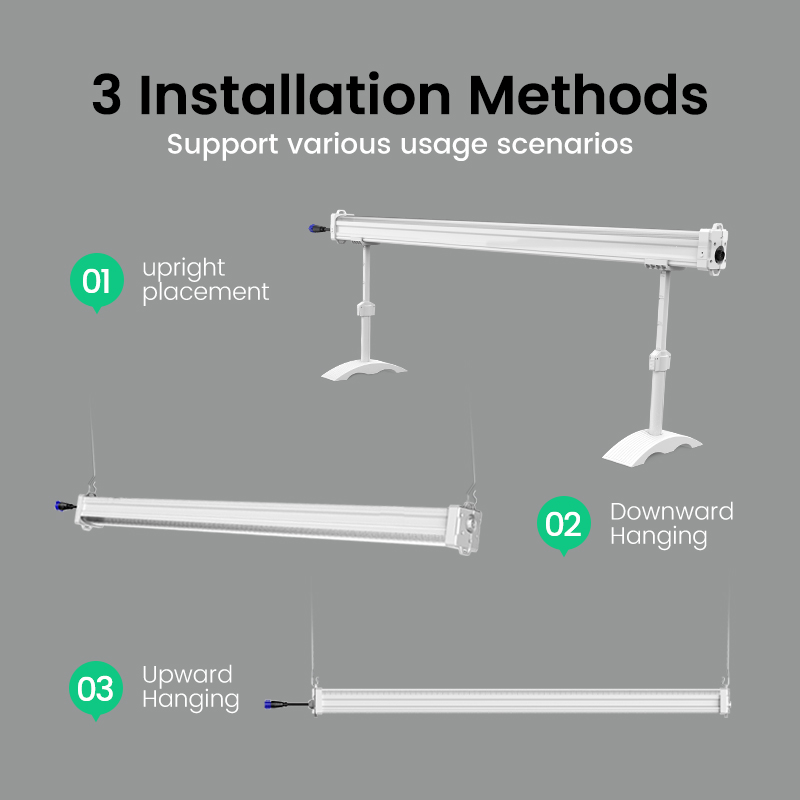 3 Installation Methods

Support various usage scenarios

01 upright placement

02 Downward Hanging

03 Upward Hanging