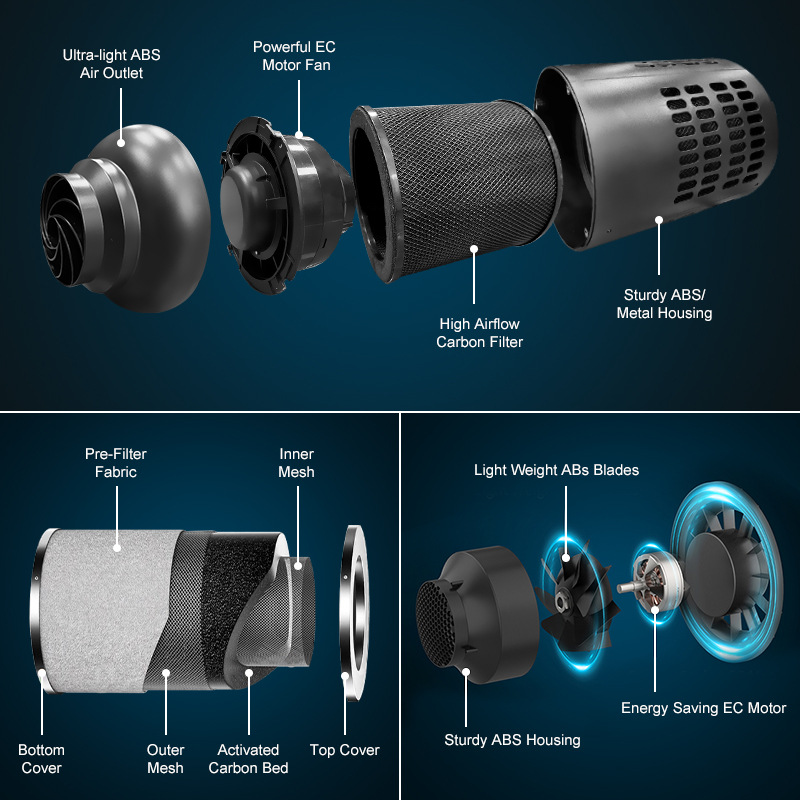 Ultra-light ABS Air Outlet

Powerful EC Motor Fan

High Airflow Carbon Filter

Sturdy ABS/ Metal Housing

Pre-Filter Fabric

Inner Mesh

Bottom Cover

Outer Mesh

Activated Carbon Bed

Top Cover

Light Weight ABs Blades

Sturdy ABS Housing

Energy Saving EC Motor